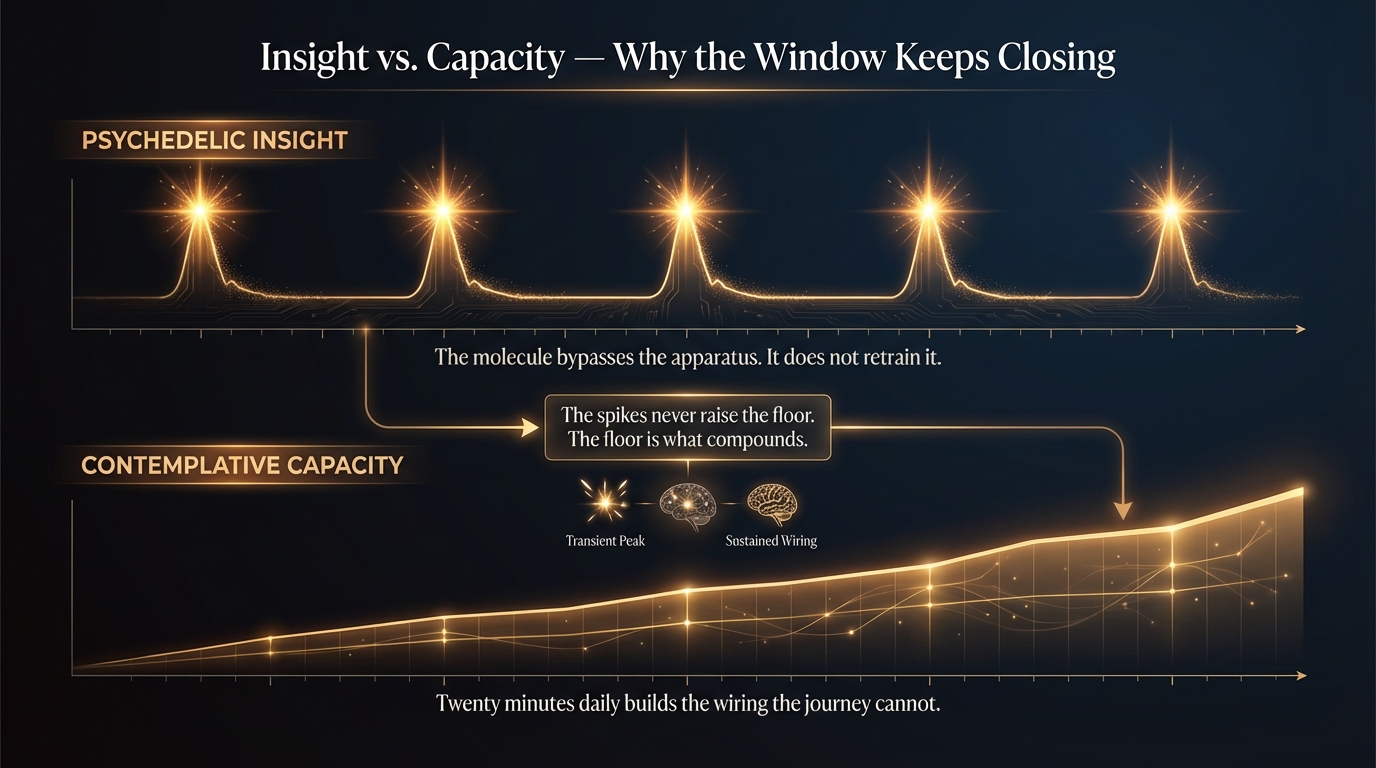 Insight vs. Capacity — Why the Window Keeps Closing

PSYCHEDELIC INSIGHT

The molecule bypasses the apparatus. It does not retrain it.

The spikes never raise the floor.
The floor is what compounds.

CONTEMPLATIVE CAPACITY

Transient Peak

Sustained Wiring

Twenty minutes daily builds the wiring the journey cannot.