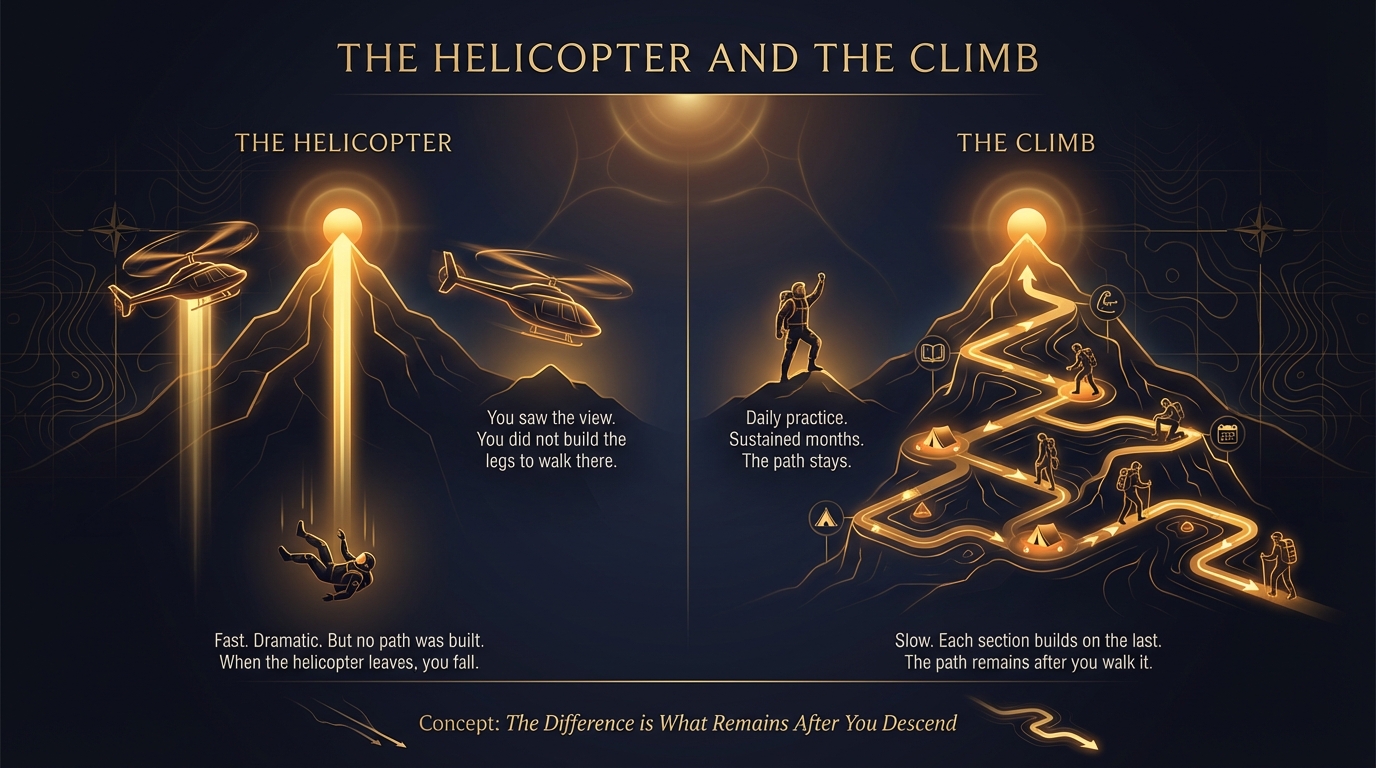 THE HELICOPTER AND THE CLIMB

THE HELICOPTER

You saw the view. You did not build the legs to walk there.

Fast. Dramatic. But no path was built. When the helicopter leaves, you fall.

THE CLIMB

Daily practice. Sustained months. The path stays.

Slow. Each section builds on the last. The path remains after you walk it.

Concept: The Difference is What Remains After You Descend